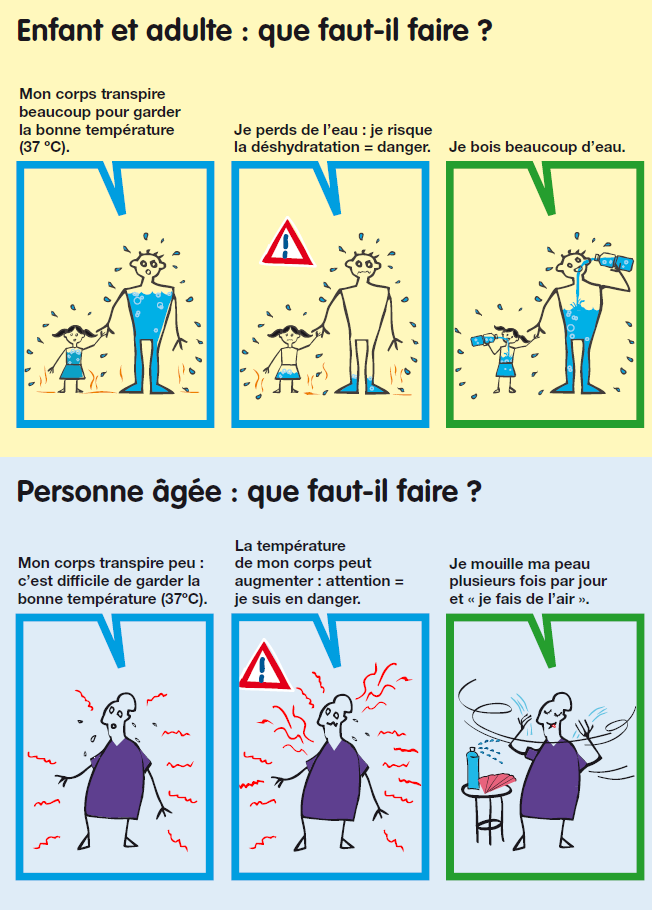 Enfant et adulte : que faut-il faire ?

Mon corps transpire beaucoup pour garder la bonne température (37 °C).

Je perds de l'eau : je risque la déshydratation = danger.

Je bois beaucoup d'eau.

Personne âgée : que faut-il faire ?

Mon corps transpire peu : c'est difficile de garder la bonne température (37°C).

La température de mon corps peut augmenter : attention = je suis en danger.

Je mouille ma peau plusieurs fois par jour et « je fais de l'air ».