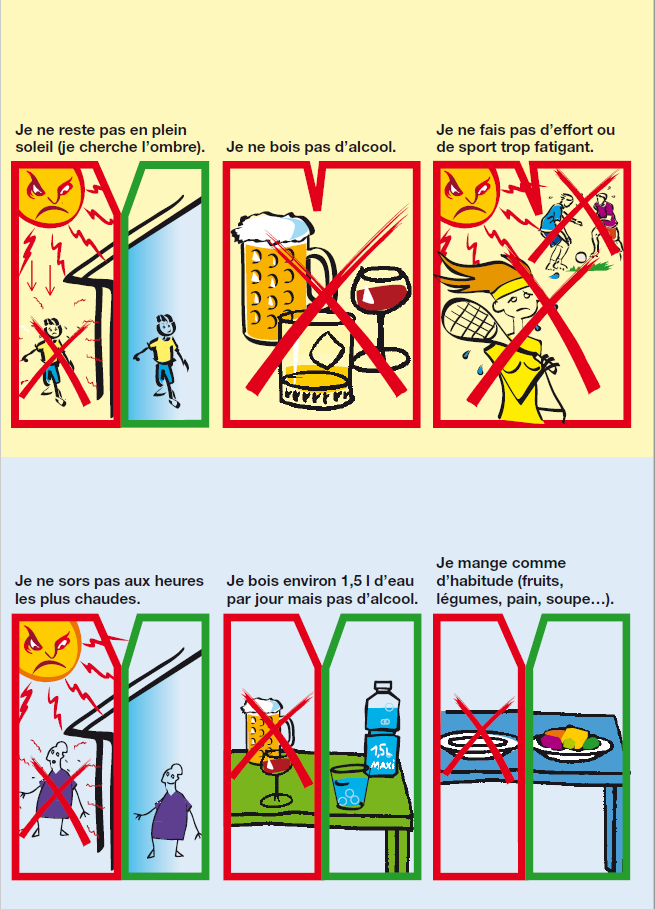 Je ne reste pas en plein soleil (je cherche l'ombre).

Je ne bois pas d'alcool.

Je ne fais pas d'effort ou de sport trop fatigant.

Je ne sors pas aux heures les plus chaudes.

Je bois environ 1,5 l d'eau par jour mais pas d'alcool.

1,5L MAXI

Je mange comme d'habitude (fruits, légumes, pain, soupe…).